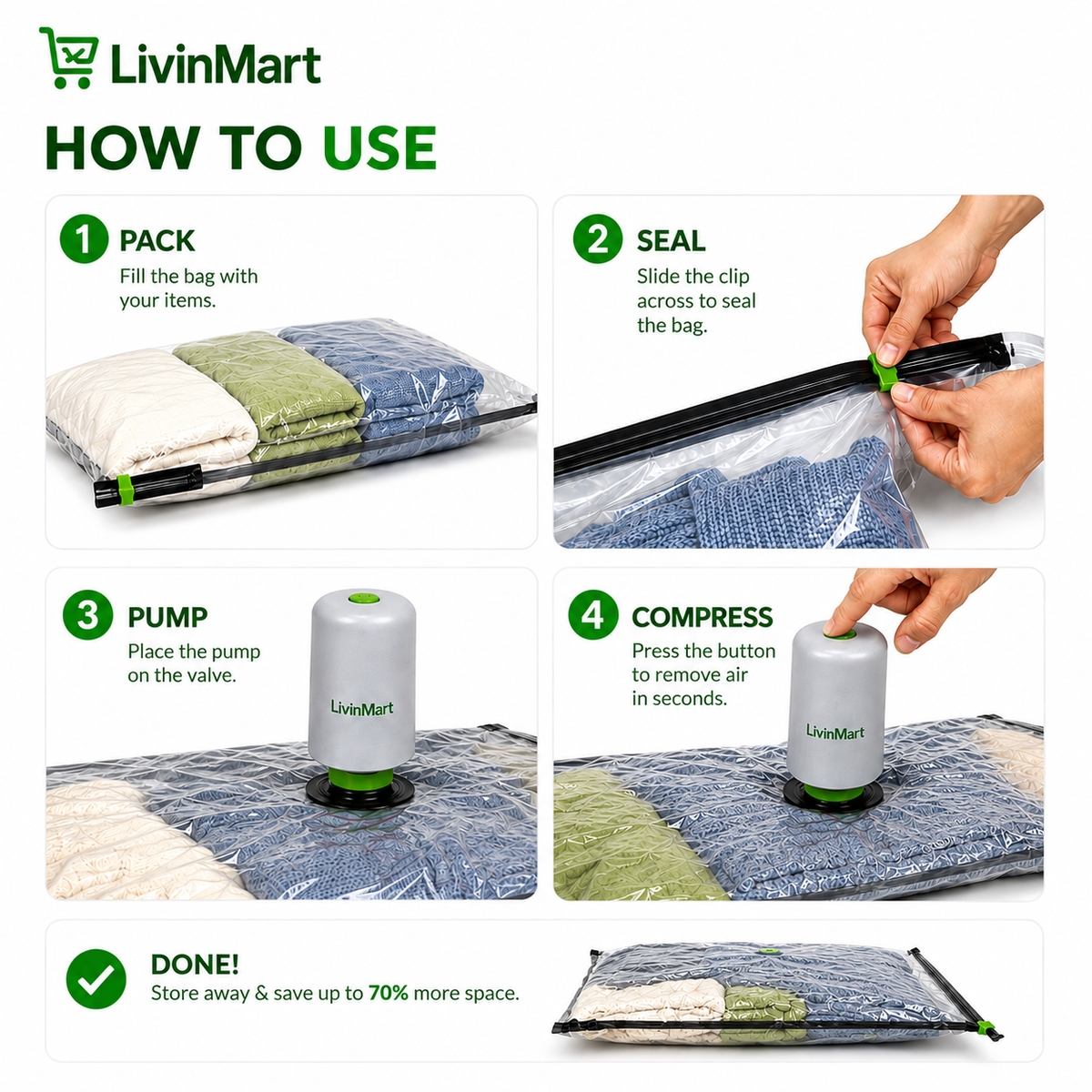 LivinMart

HOW TO USE

1 PACK
Fill the bag with your items.

2 SEAL
Slide the clip across to seal the bag.

3 PUMP
Place the pump on the valve.

LivinMart

4 COMPRESS
Press the button to remove air in seconds.

LivinMart

DONE!
Store away & save up to 70% more space.