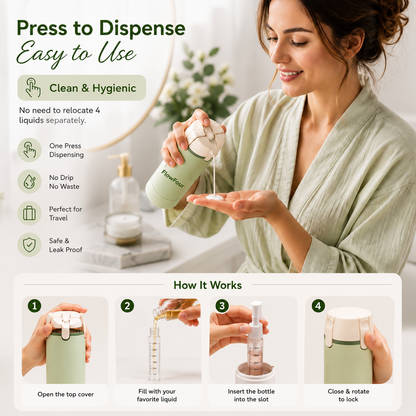 Press to Dispense
Easy to Use

Clean & Hygienic

No need to relocate 4 liquids separately.

One Press Dispensing

No Drip No Waste

Perfect for Travel

Safe & Leak Proof

FlowFour

How It Works

1
Open the top cover

2
Fill with your favorite liquid

3
Insert the bottle into the slot

4
Close & rotate to lock