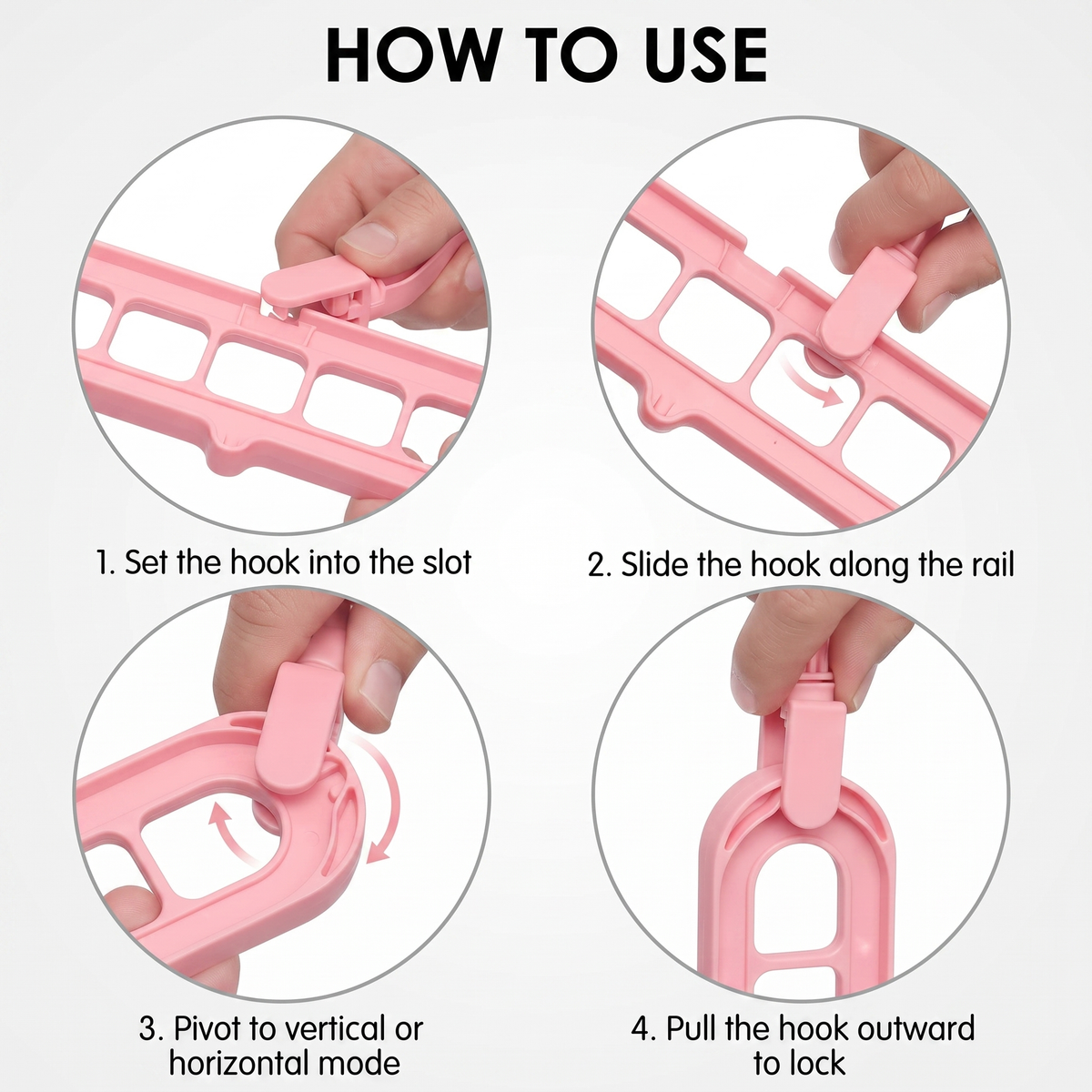 HOW TO USE

1. Set the hook into the slot

2. Slide the hook along the rail

3. Pivot to vertical or horizontal mode

4. Pull the hook outward to lock